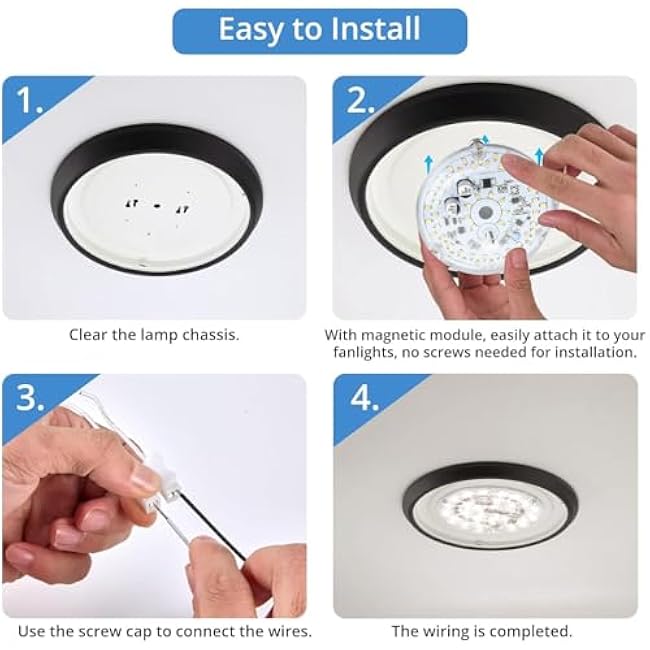 Easy to Install

1.

Clear the lamp chassis.

2.

With magnetic module, easily attach it to your fanlights, no screws needed for installation.

3.

Use the screw cap to connect the wires.

4.

The wiring is completed.