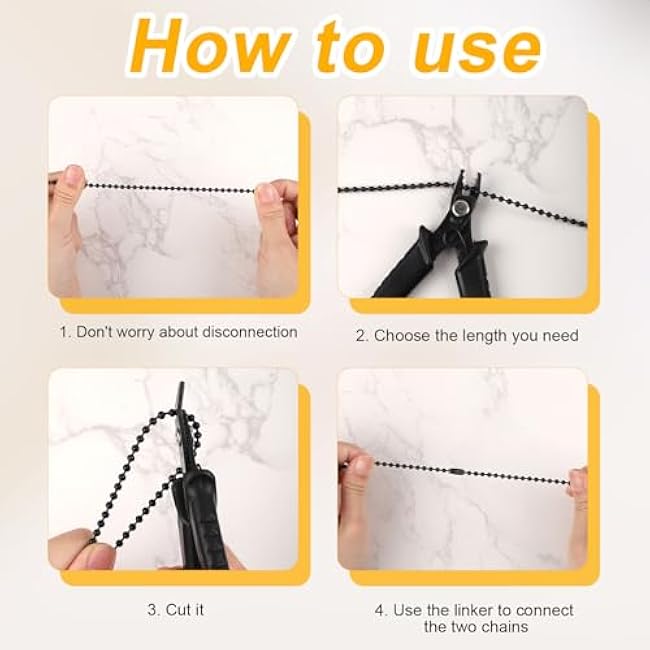 How to use

1. Don't worry about disconnection

2. Choose the length you need

3. Cut it

4. Use the linker to connect the two chains