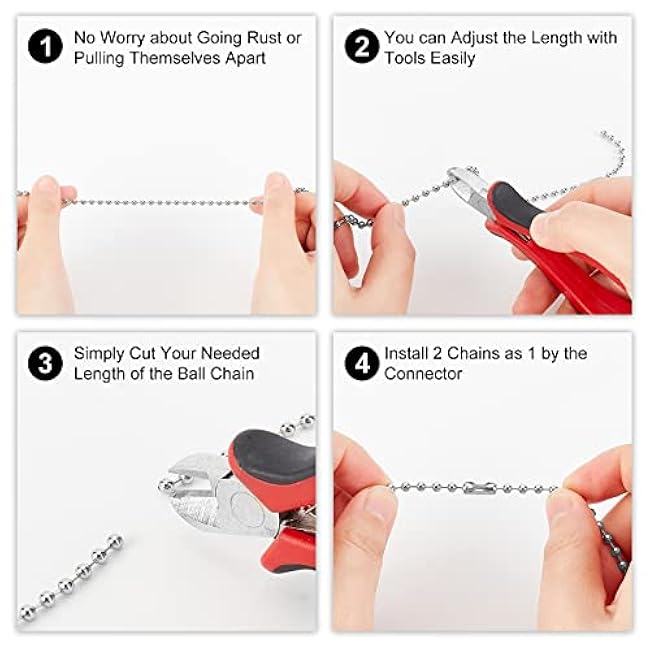 1 No Worry about Going Rust or Pulling Themselves Apart

2 You can Adjust the Length with Tools Easily

3 Simply Cut Your Needed Length of the Ball Chain

4 Install 2 Chains as 1 by the Connector